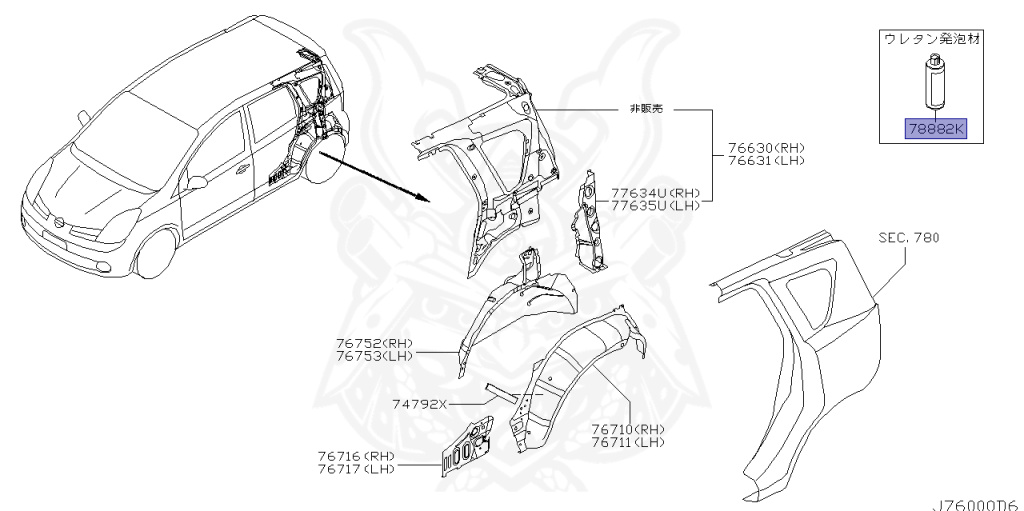 ウレタン発泡材
78882K
非販売
76630(RH)
76631(LH)
77634U(RH)
77635U(LH)
SEC. 780
76752(RH)
76753(LH)
74792X
76710(RH)
76711(LH)
76716(RH)
76717(LH)
J76000D6