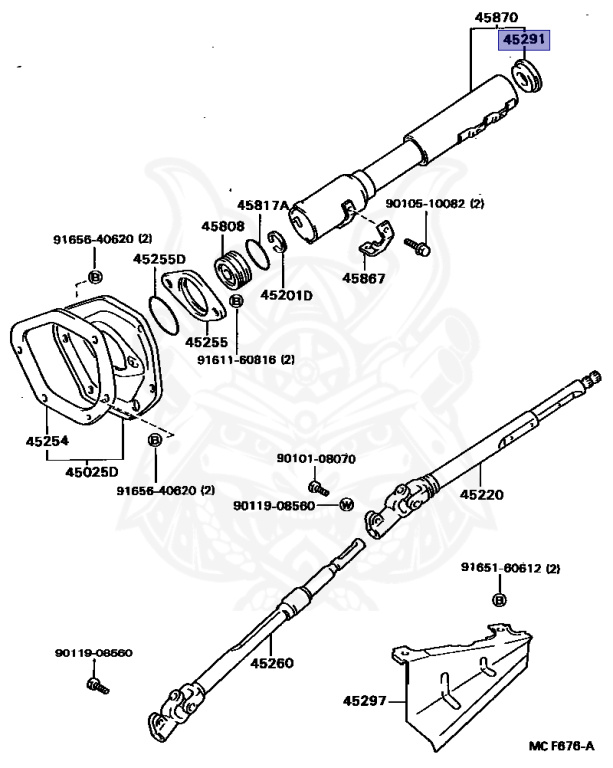 45870
45291
45817A
90105-10082 (2)
45808
91656-40620 (2)
B
45255D
45201D
45867
B
45255
91611-60816 (2)
45254
45025D
B
91656-40620 (2)
90101-08070
90119-08560
W
45220
91651-60612 (2)
B
90119-08560
45260
45297
MC F676-A