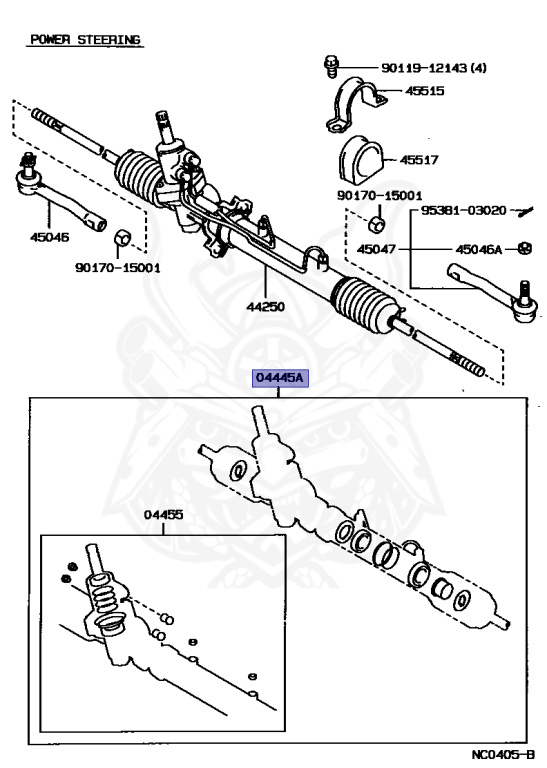 POWER STEERING

90119-12143 (4)

45515

45517

90170-15001

95381-03020

45047

45046A

45046

90170-15001

44250

04445A

04455

NC0405-B