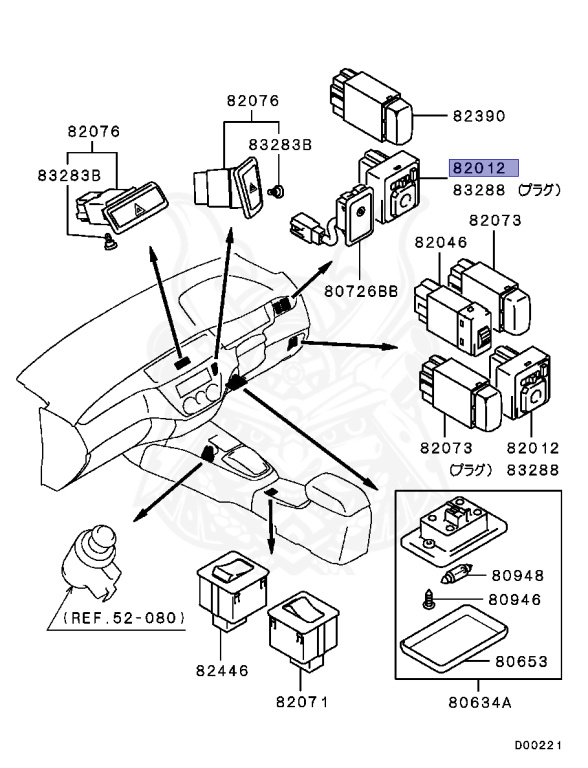 82076
83283B
82076
83283B
82390
82012
83288 (プラグ)
82073
82046
80726BB
82073
(プラグ)
82012
83288
80948
80946
80653
80634A
(REF.52-080)
82446
82071
D00221