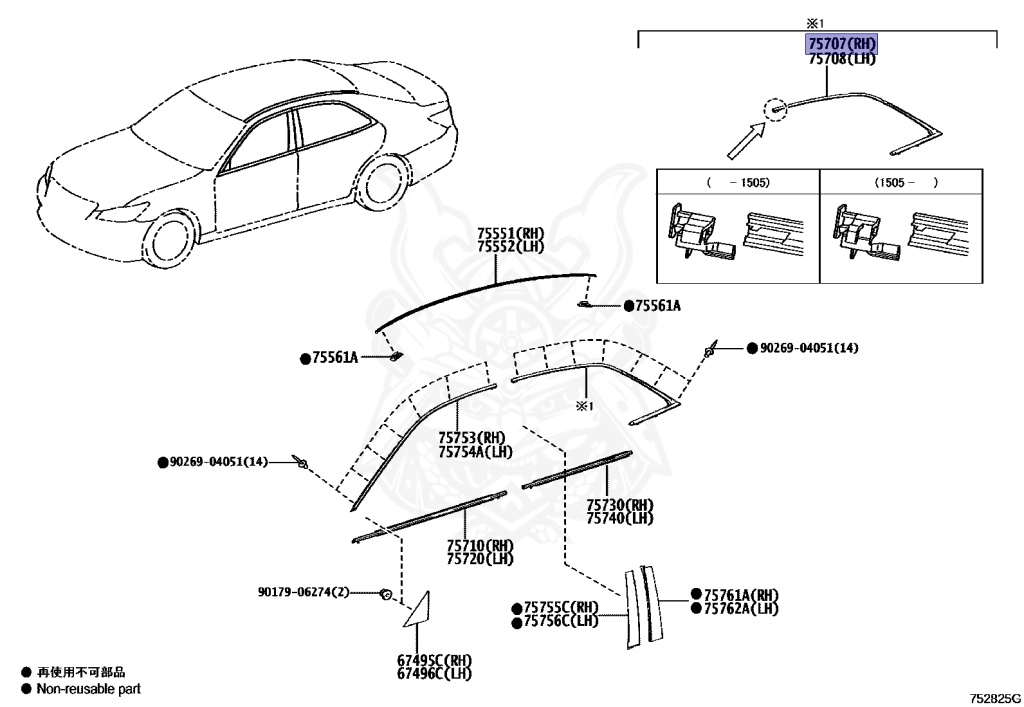 ※1
75707(RH)
75708(LH)

( -1505)

(1505- )

75551(RH)
75552(LH)

●75561A

●75561A

●90269-04051(14)

※1

75753(RH)
75754A(LH)

●90269-04051(14)

75730(RH)
75740(LH)

75710(RH)
75720(LH)

90179-06274(2)

●75755C(RH)
●75756C(LH)

●75761A(RH)
●75762A(LH)

67495C(RH)
67496C(LH)

● 再使用不可部品
● Non-reusable part

752825G