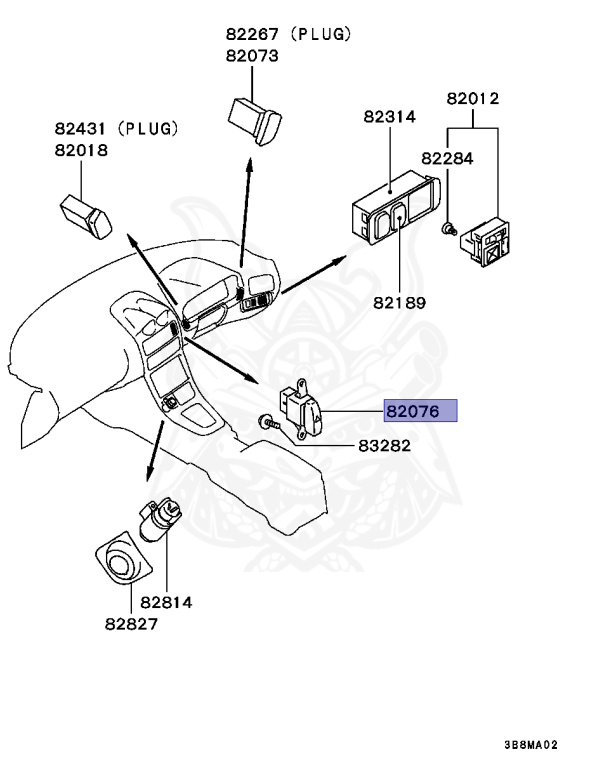 82267 (PLUG)
82073

82431 (PLUG)
82018

82314

82012

82284

82189

82076

83282

82814

82827

3B8MA02