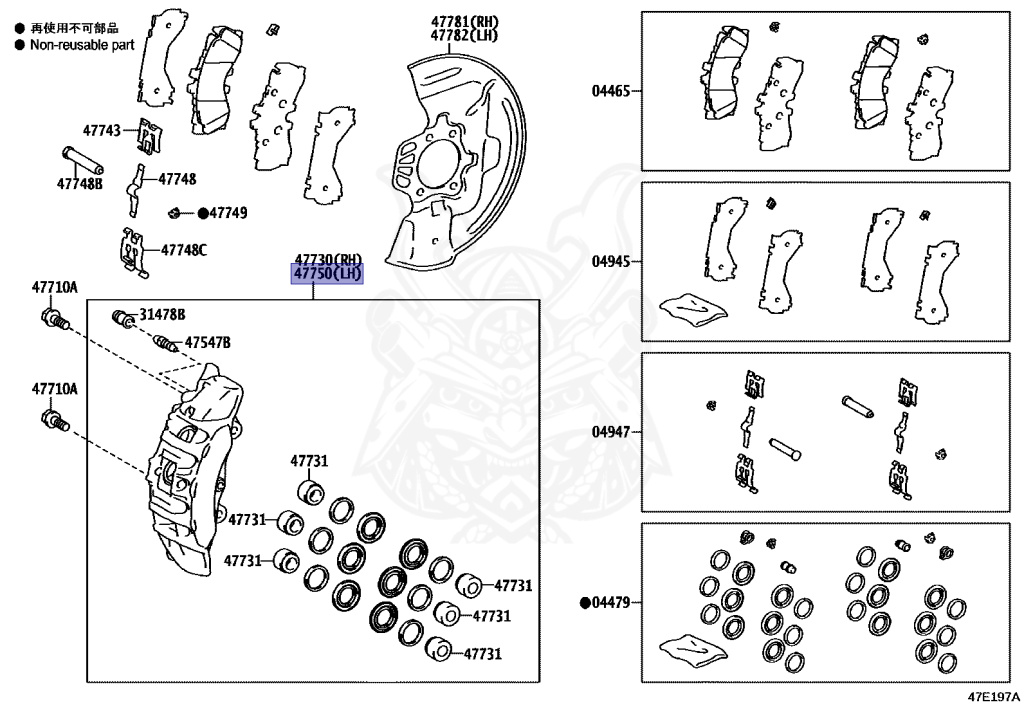 ● 再使用不可部品
● Non-reusable part

47781(RH)
47782(LH)

47743
47748B
47748
●47749
47748C

47730(RH)
47750(LH)

47710A
31478B
47547B
47710A

47731
47731
47731
47731
47731
47731

04465
04945
04947
●04479

47E197A