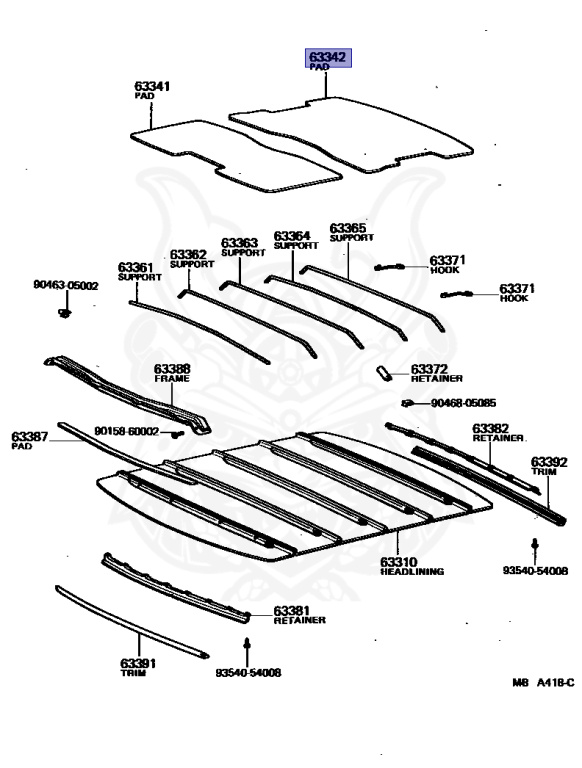 63342
PAD

63341
PAD

63365
SUPPORT

63364
SUPPORT

63363
SUPPORT

63362
SUPPORT

63361
SUPPORT

63371
HOOK

63371
HOOK

90463-05002

63388
FRAME

63372
RETAINER

90468-05085

90159-60002

63387
PAD

63382
RETAINER

63392
TRIM

63310
HEADLINING

93540-54008

63381
RETAINER

63391
TRIM

93540-54008

M8 A418-C