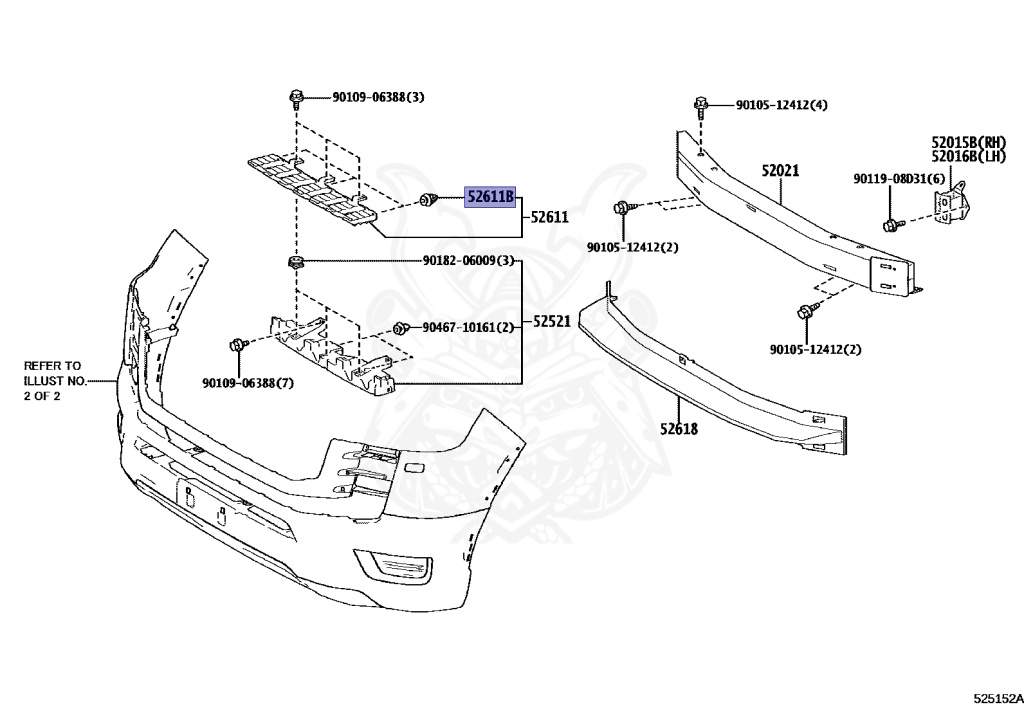 90109-06388(3)

52611B

52611

90182-06009(3)

90467-10161(2)

52521

90109-06388(7)

REFER TO ILLUST NO. 2 OF 2

90105-12412(4)

52021

52015B(RH)
52016B(LH)

90119-08D31(6)

90105-12412(2)

90105-12412(2)

52618

525152A