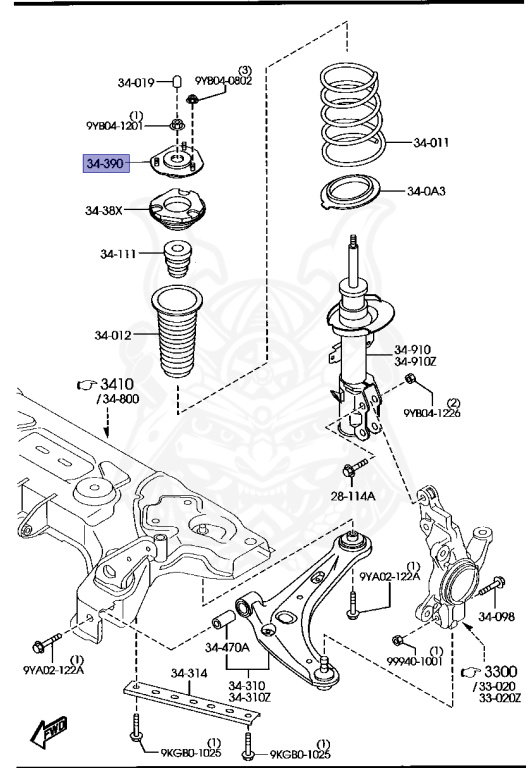 34-019
(3)
9YB04-0802
(1)
9YB04-1201
34-390
34-38X
34-111
34-012
34-011
34-0A3
34-910
34-910Z
(2)
9YB04-1226
3410
/34-800
28-114A
(1)
9YA02-122A
34-098
(1)
99940-1001
3300
/33-020
33-020Z
(1)
9YA02-122A
34-470A
34-314
34-310
34-310Z
(1)
9KGB0-1025
(1)
9KGB0-1025
FWD