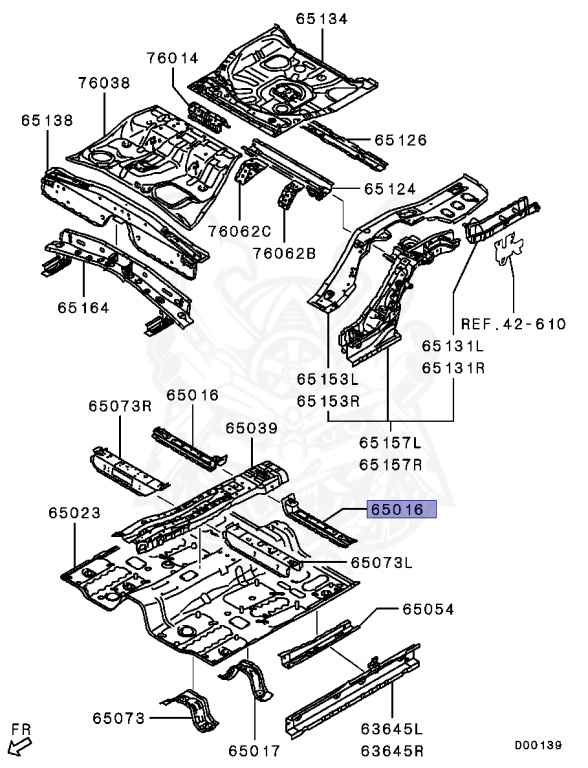 65134
76014
76038
65138
65126
65124
76062C
76062B
65164
REF.42-610
65131L
65131R
65153L
65153R
65157L
65157R
65073R
65016
65039
65016
65023
65073L
65054
65073
65017
63645L
63645R
FR
D00139