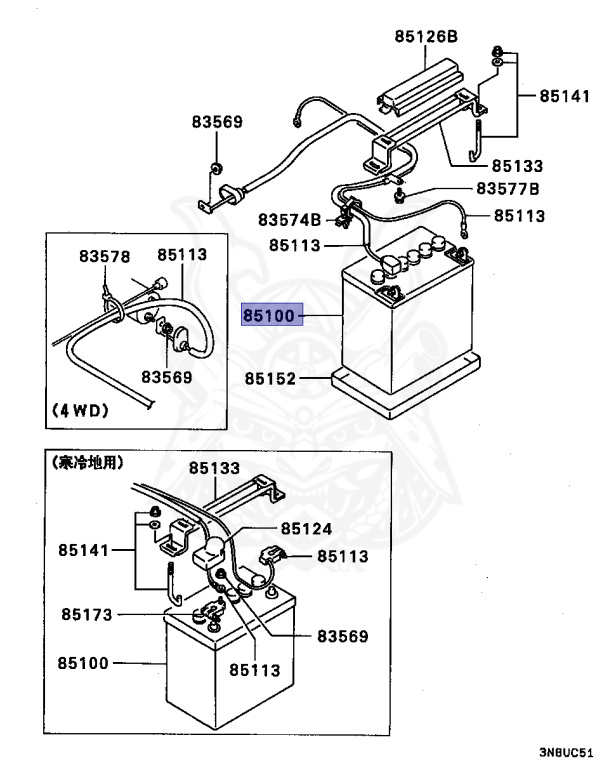 85126B
85141
83569
85133
83577B
83574B
85113
85113
83578
85113
85100
83569
85152
(4WD)
(寒冷地用)
85133
85124
85141
85113
85173
83569
85100
85113
3N8UC51