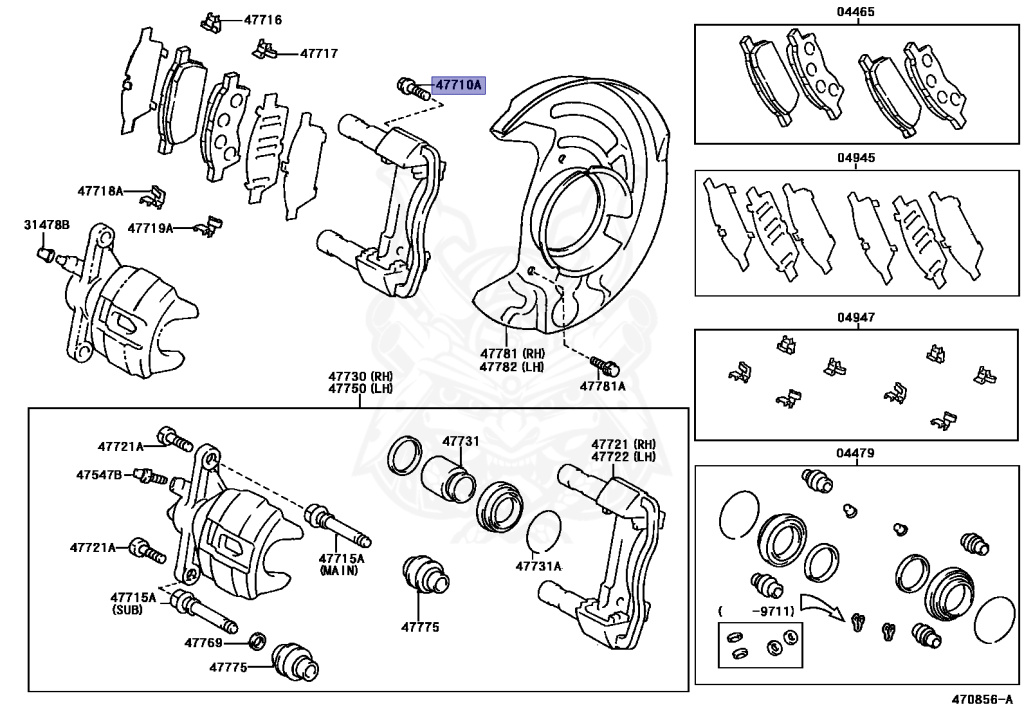 47716
47717
47710A
47718A
47719A
31478B
47781 (RH)
47782 (LH)
47781A
47730 (RH)
47750 (LH)
47721A
47547B
47721A
47715A (SUB)
47769
47775
47715A (MAIN)
47731
47775
47731A
47721 (RH)
47722 (LH)
04465
04945
04947
04479
( -9711)
470856-A