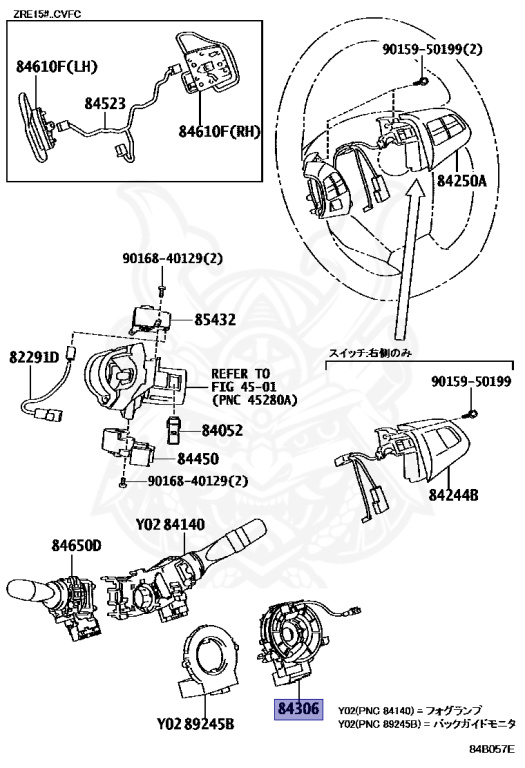 ZRE15#..CVFC

84610F(LH)

84523

84610F(RH)

90159-50199(2)

84250A

90168-40129(2)

85432

82291D

REFER TO FIG 45-01 (PNC 45280A)

84052

84450

90168-40129(2)

スイッチ:右側のみ

90159-50199

84244B

84650D

Y02 84140

Y02 89245B

84306

Y02(PNC 84140) = フォグランプ
Y02(PNC 89245B) = バックガイドモニタ

84B057E