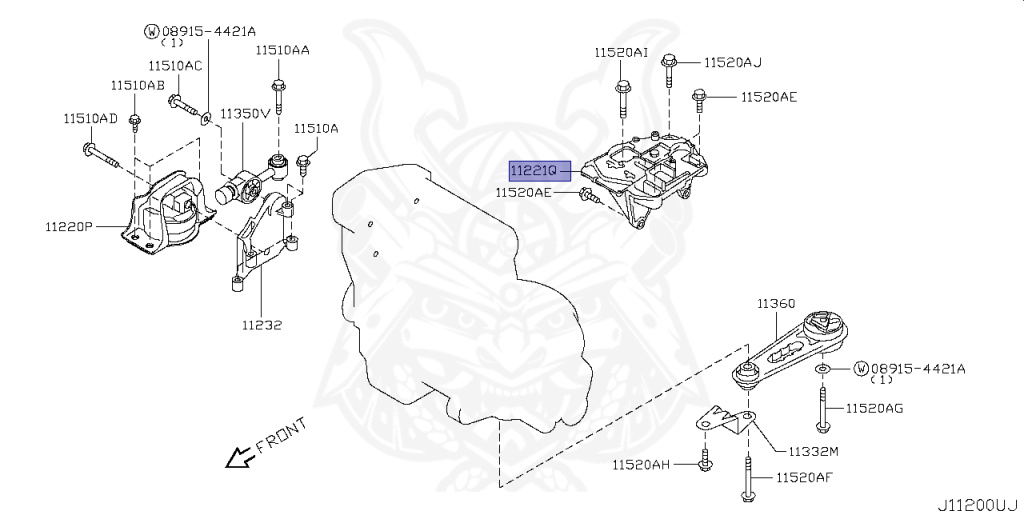 Ⓦ08915-4421A
(1)
11510AA
11510AC
11510AB
11510AD
11350V
11510A
11220P
11232
11520AI
11520AJ
11520AE
11221Q
11520AE
11360
Ⓦ08915-4421A
(1)
11520AG
11332M
11520AH
11520AF
FRONT
J11200UJ