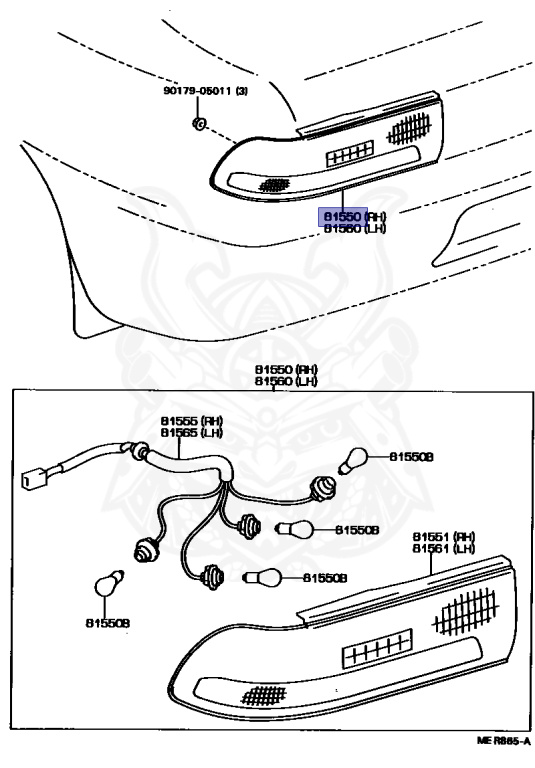 90179-05011 (3)

81550 (RH)
81560 (LH)

81550 (RH)
81560 (LH)

81555 (RH)
81565 (LH)

81550B

81550B

81551 (RH)
81561 (LH)

81550B

81550B

ME R865-A