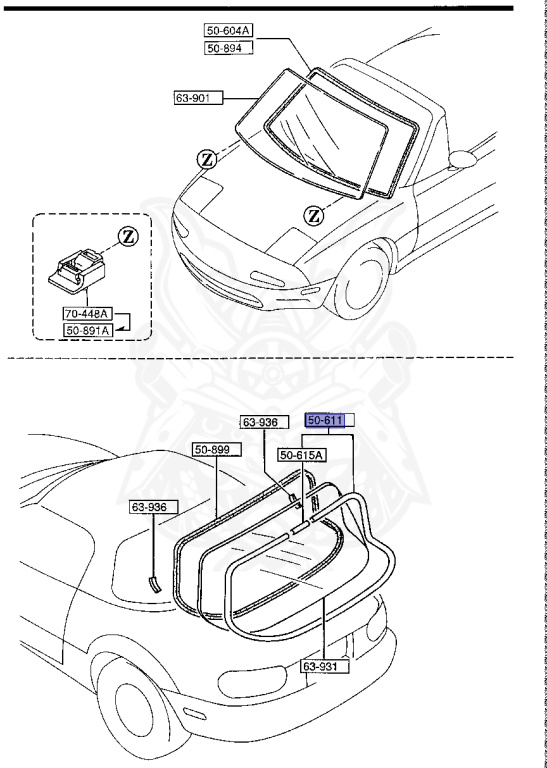 50-604A
50-894
63-901
Z
Z
Z
70-448A
50-891A
63-936
50-611
50-899
50-615A
63-936
63-931