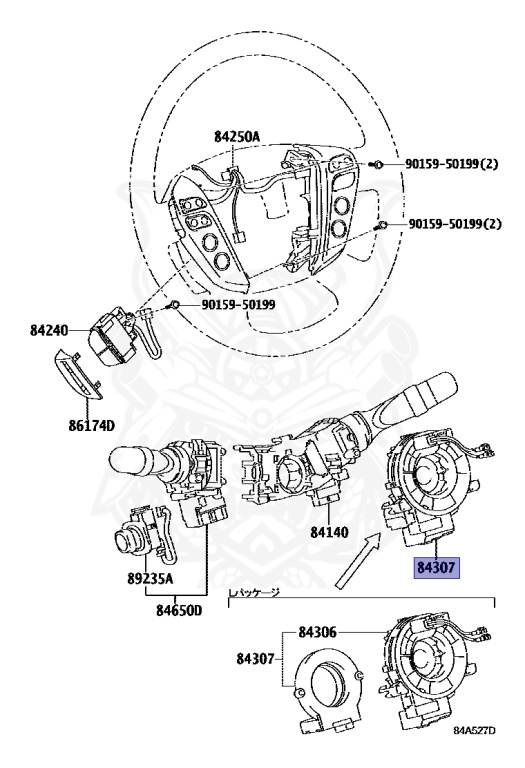 84250A
90159-50199(2)
90159-50199(2)
90159-50199
84240
86174D
84140
84307
89235A
84650D
パッケージ
84306
84307
84A527D