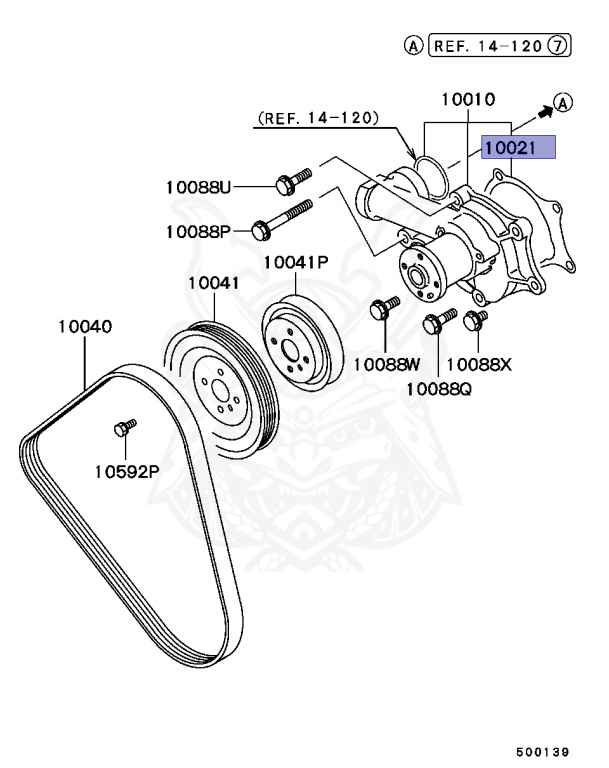 A REF. 14-120 7

10010

A

(REF. 14-120)

10021

10088U

10088P

10041P

10041

10040

10088W

10088X

10088Q

10592P

500139