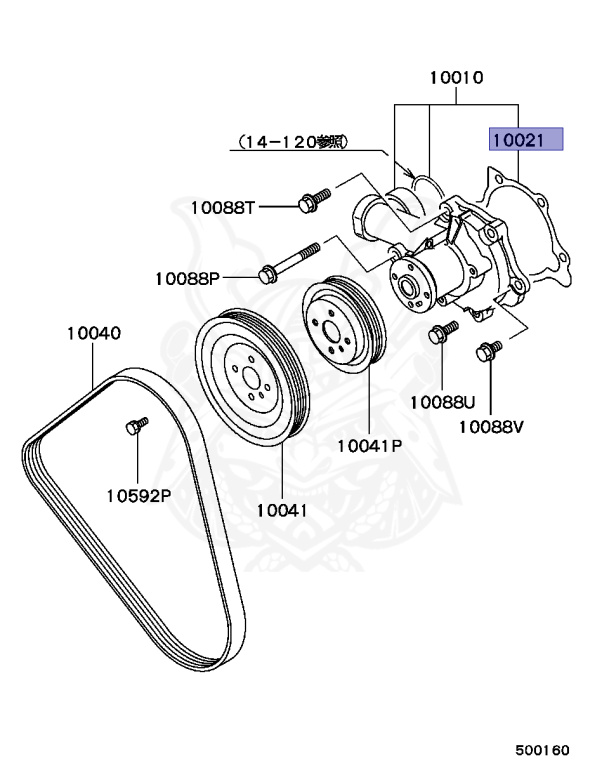 10010
(14-120参照)
10021
10088T
10088P
10040
10088U
10088V
10041P
10592P
10041
500160