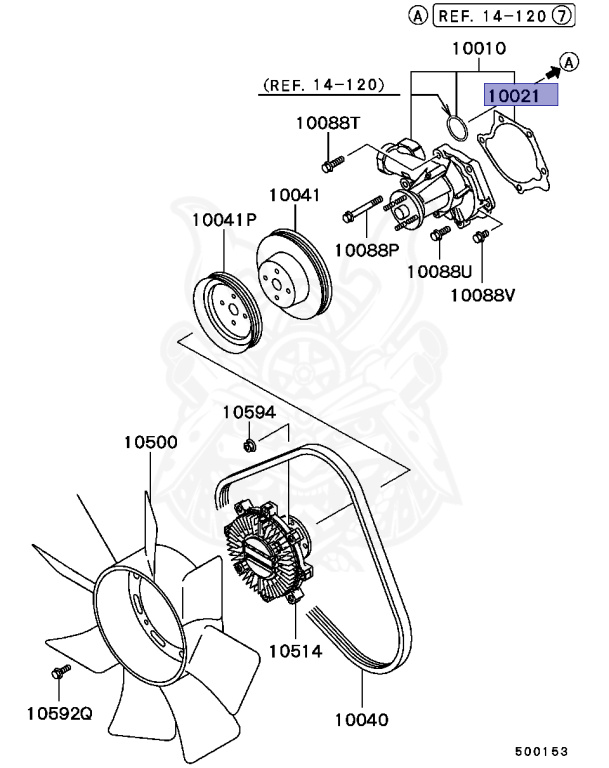 A REF. 14-120 7

10010

A

(REF. 14-120)

10021

10088T

10041

10041P

10088P

10088U

10088V

10594

10500

10514

10592Q

10040

500153