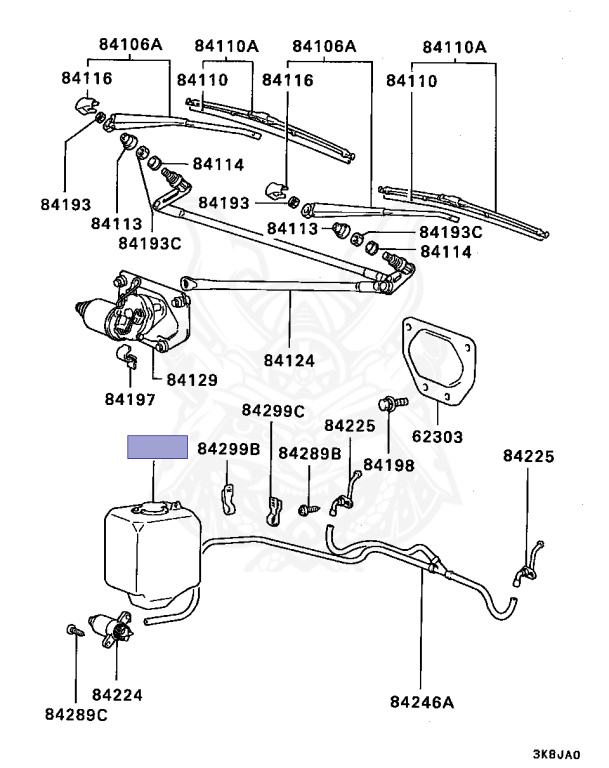 84106A
84110A
84106A
84110A
84116
84110
84116
84110
84114
84193
84193
84113
84193C
84113
84193C
84114
84124
84129
84197
84299C
84225
62303
84299B
84289B
84198
84225
84224
84289C
84246A
3K8JA0