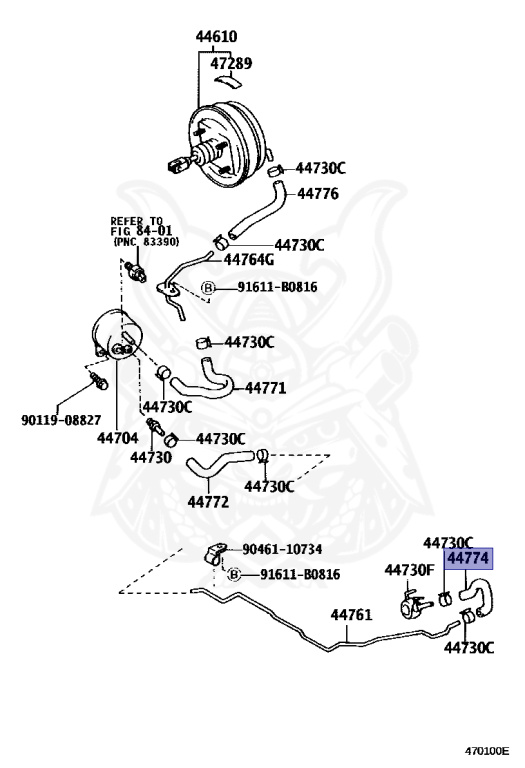 44610
47289
44730C
44776
REFER TO FIG 84-01 (PNC 83390)
44730C
44764G
B 91611-B0816
44730C
44771
90119-08827
44730C
44704
44730C
44730
44772
44730C
90461-10734
B 91611-B0816
44730C
44774
44730F
44761
44730C
470100E