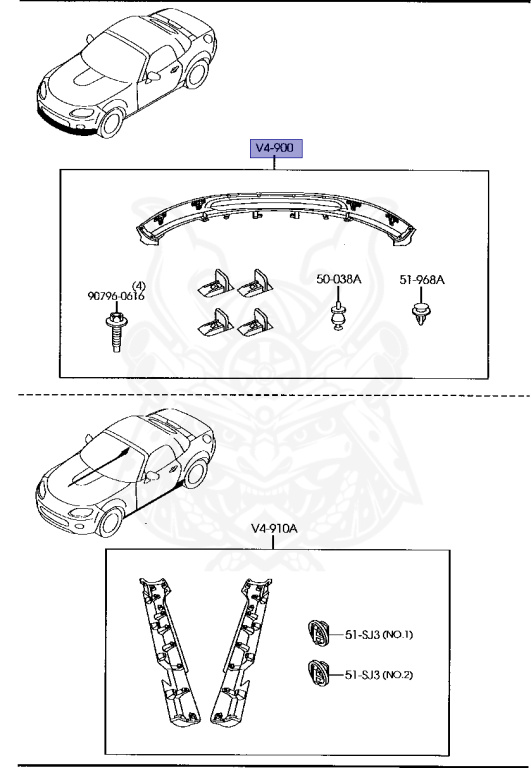 V4-900

(4)
90796-0616

50-038A

51-968A

V4-910A

51-SJ3 (NO.1)

51-SJ3 (NO.2)