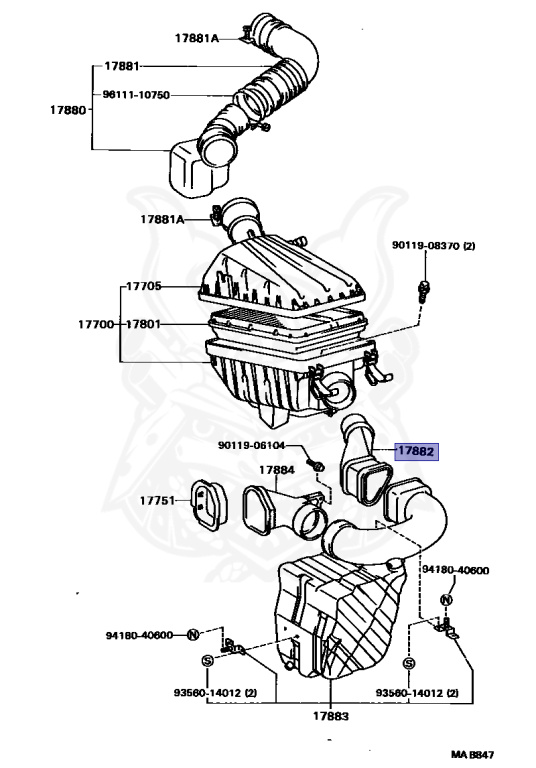 17881A
17881
96111-10750
17880
17881A
90119-08370 (2)
17705
17700
17801
90119-06104
17882
17884
17751
94180-40600
N
94180-40600
N
S
S
93560-14012 (2)
93560-14012 (2)
17883
MA B847