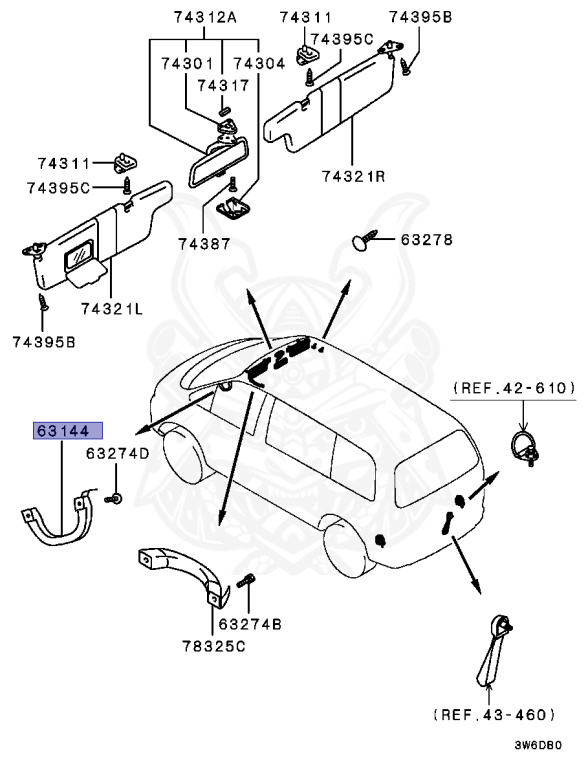 74312A
74311
74395B
74301
74304
74395C
74317
74311
74395C
74321R
74387
63278
74321L
74395B
(REF.42-610)
63144
63274D
63274B
78325C
(REF.43-460)
3W6DB0