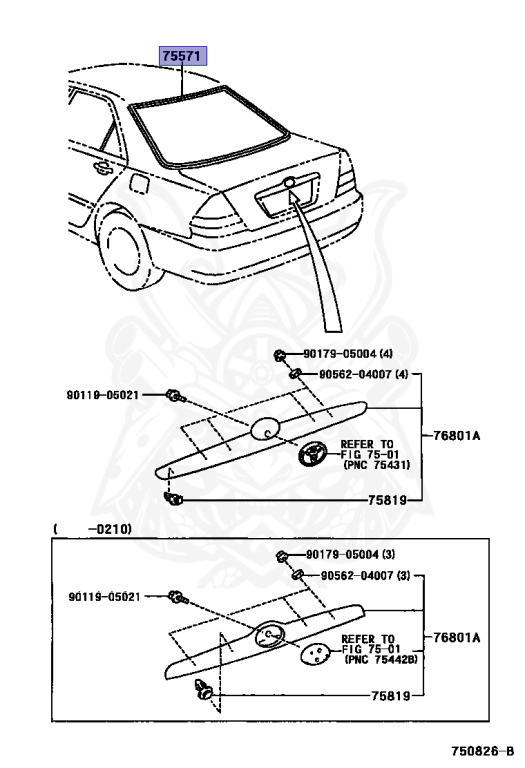 75571

90179-05004 (4)
90562-04007 (4)
90119-05021
REFER TO FIG 75-01 (PNC 75431)
76801A
75819

( -0210)
90179-05004 (3)
90562-04007 (3)
90119-05021
REFER TO FIG 75-01 (PNC 75442B)
76801A
75819

750826-B