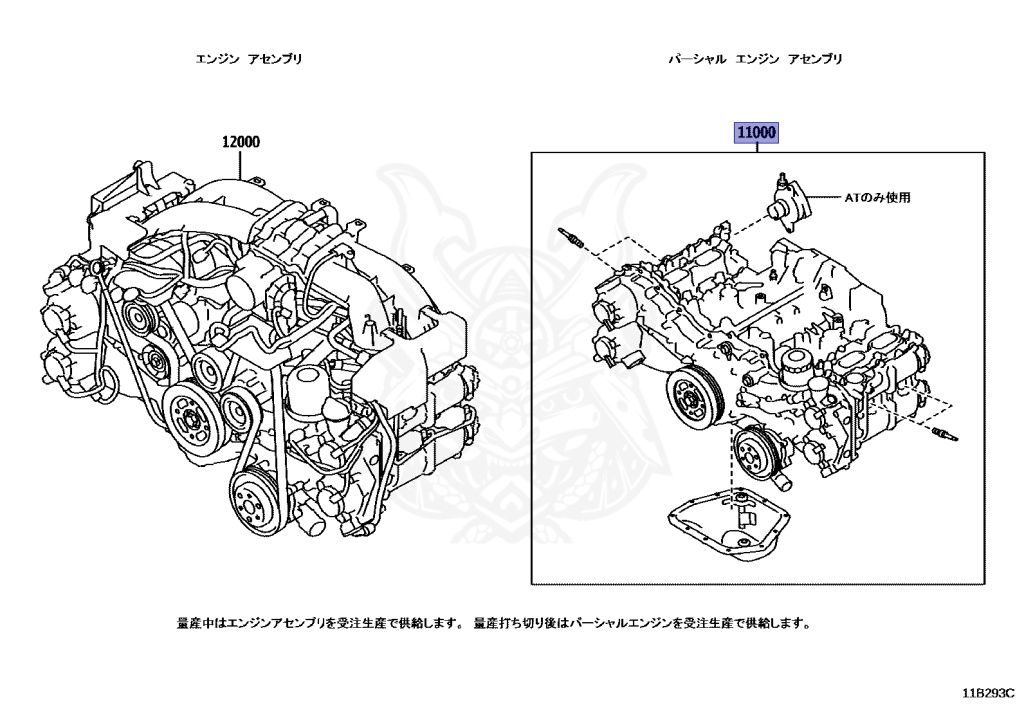 エンジン アセンブリ

パーシャル エンジン アセンブリ

12000

11000

ATのみ使用

量産中はエンジンアセンブリを受注生産で供給します。 量産打ち切り後はパーシャルエンジンを受注生産で供給します。

11B293C