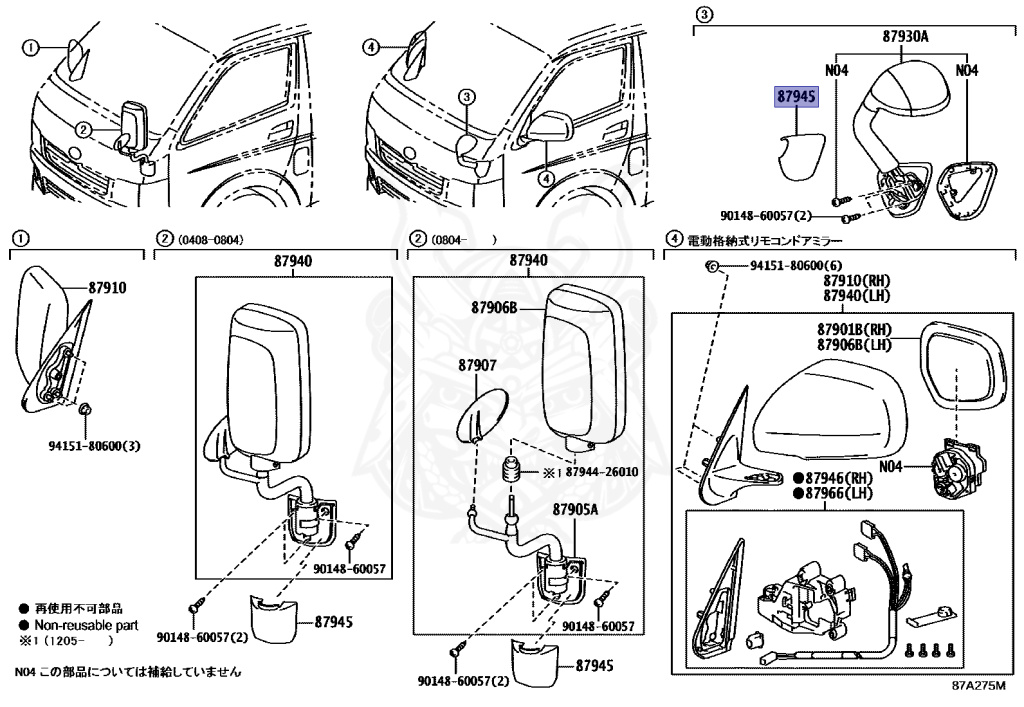 ①
②
④
③
④
③
87930A
N04
N04
87945
90148-60057(2)
①
87910
94151-80600(3)
② (0408-0804)
87940
90148-60057
90148-60057(2)
87945
② (0804- )
87940
87906B
87907
※1 87944-26010
87905A
90148-60057
90148-60057(2)
87945
④ 電動格納式リモコンドアミラー
94151-80600(6)
87910(RH)
87940(LH)
87901B(RH)
87906B(LH)
N04
●87946(RH)
●87966(LH)
● 再使用不可部品
● Non-reusable part
※1 (1205- )
N04 この部品については補給していません
87A275M