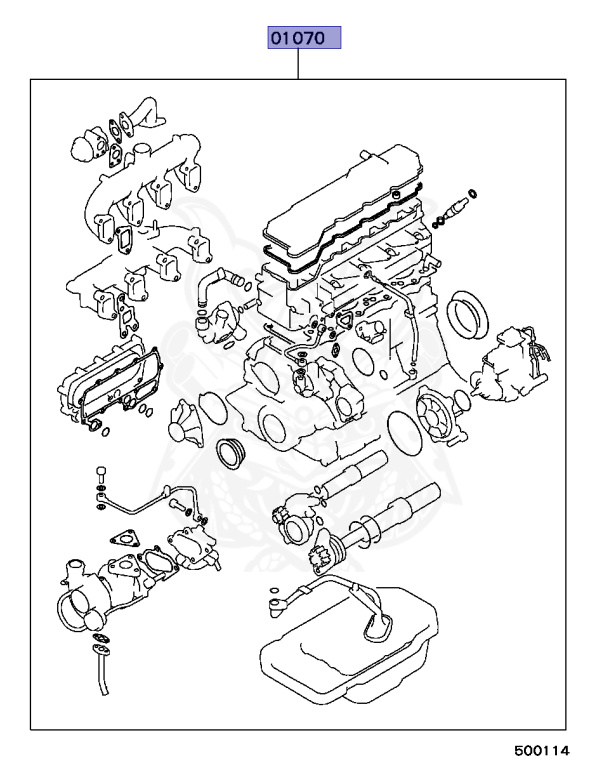 01070

500114