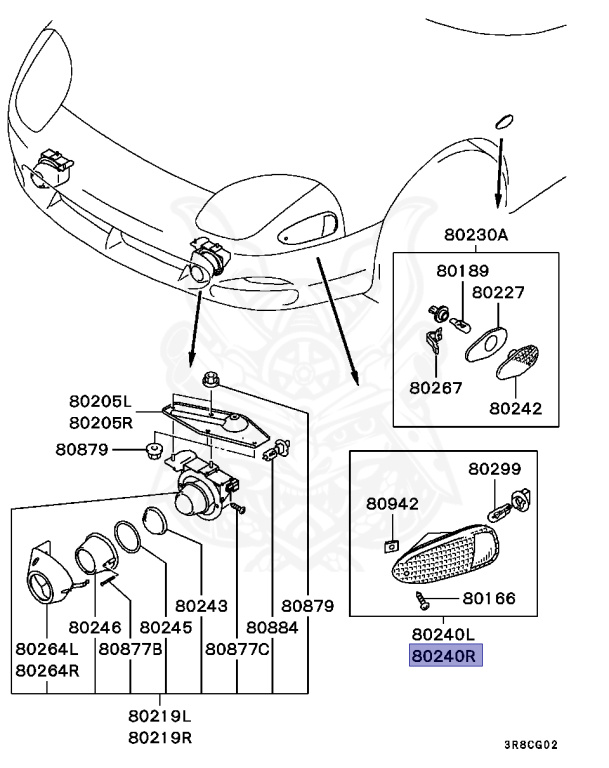 80230A
80189
80227
80267
80242
80205L
80205R
80879
80299
80942
80166
80240L
80240R
80243
80879
80246
80245
80884
80264L
80877B
80877C
80264R
80219L
80219R
3R8CG02