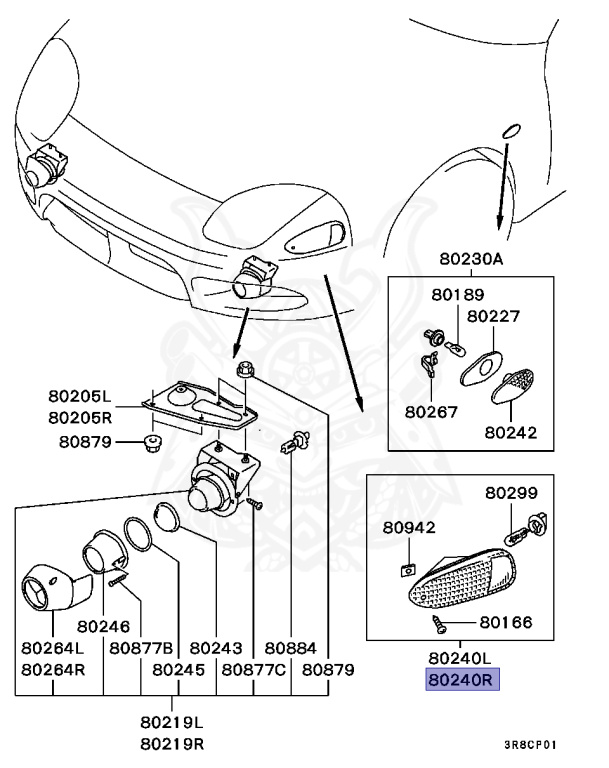 80230A
80189
80227
80267
80242
80205L
80205R
80879
80299
80942
80166
80240L
80240R
80246
80264L
80264R
80877B
80243
80245
80884
80877C
80879
80219L
80219R
3R8CP01