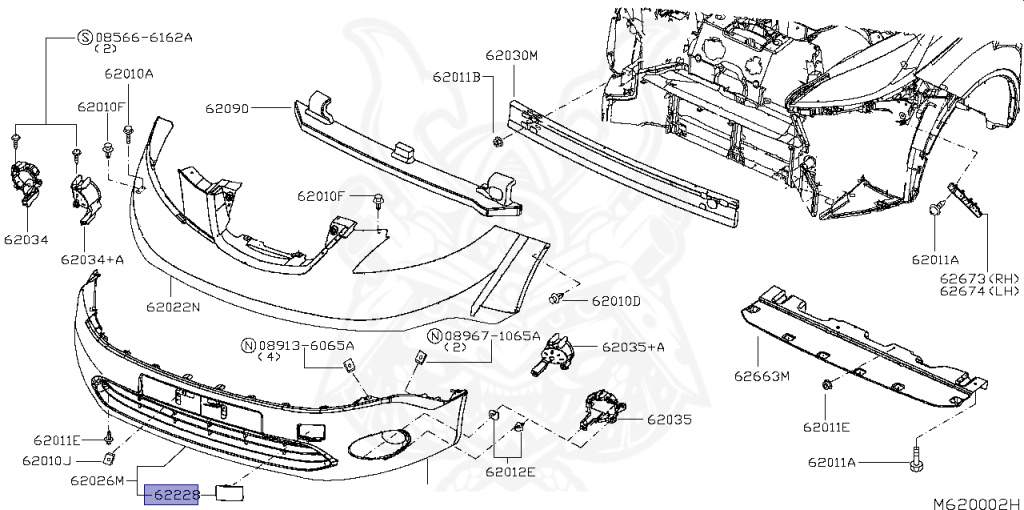 Ⓢ08566-6162A
(2)
62010A
62010F
62034
62034+A
62090
62011B
62030M
62010F
62022N
62010D
62011A
62673(RH)
62674(LH)
Ⓝ08913-6065A
(4)
Ⓝ08967-1065A
(2)
62035+A
62035
62663M
62011E
62011E
62010J
62026M
62228
62012E
62011A
M620002H