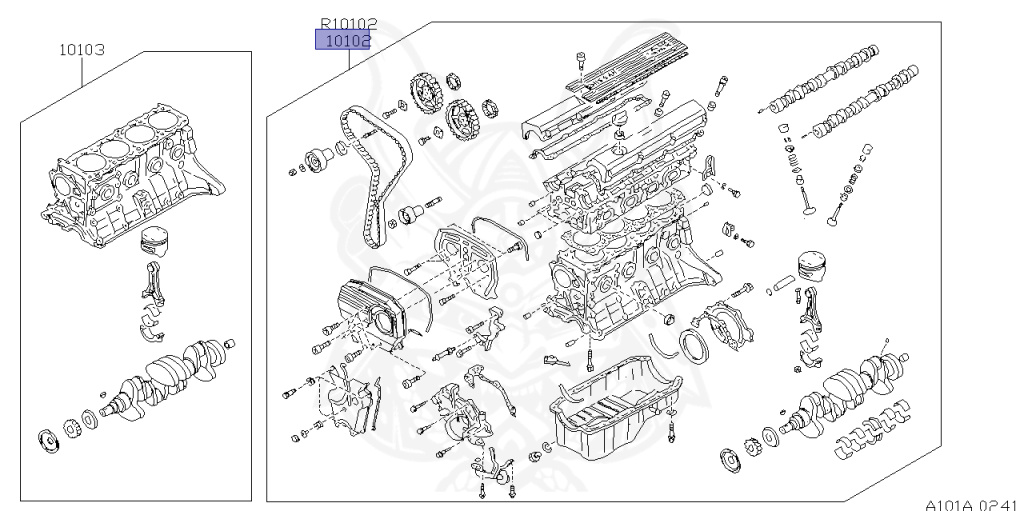 10103

R10102
10102

A101A 0241