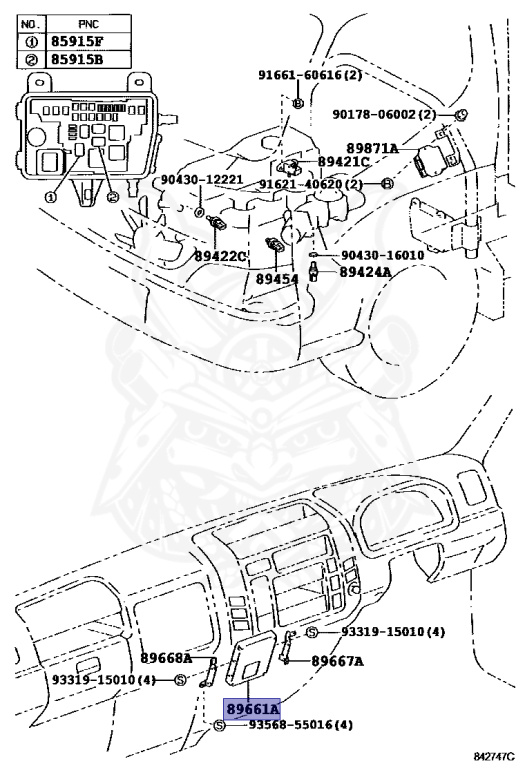 | NO. | PNC |
|---|---|
| ① | 85915F |
| ② | 85915B |

①
②

91661-60616(2)
90178-06002(2)
89871A
89421C
90430-12221
91621-40620(2)
89422C
90430-16010
89454
89424A

93319-15010(4)
89668A
89667A
93319-15010(4)
89661A
93568-55016(4)

842747C