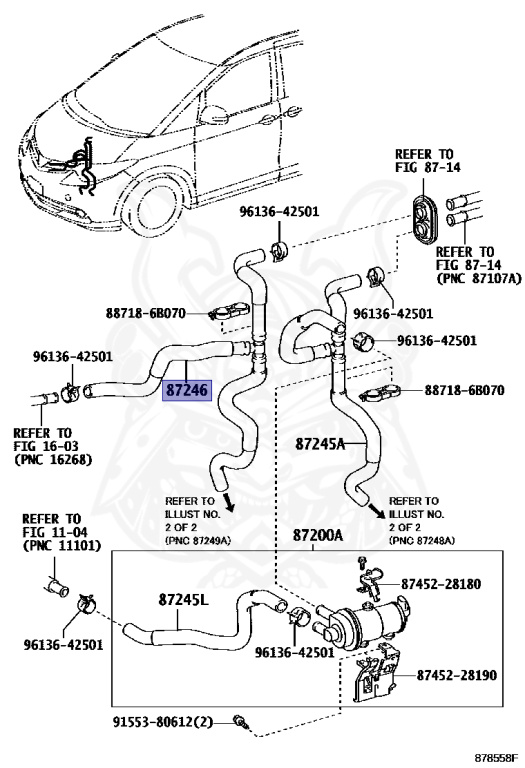 REFER TO
FIG 87-14

96136-42501

REFER TO
FIG 87-14
(PNC 87107A)

88718-6B070

96136-42501

96136-42501

96136-42501

87246

88718-6B070

REFER TO
FIG 16-03
(PNC 16268)

87245A

REFER TO
ILLUST NO.
2 OF 2
(PNC 87249A)

REFER TO
ILLUST NO.
2 OF 2
(PNC 87248A)

REFER TO
FIG 11-04
(PNC 11101)

87200A

87452-28180

87245L

96136-42501

96136-42501

87452-28190

91553-80612(2)

878558F