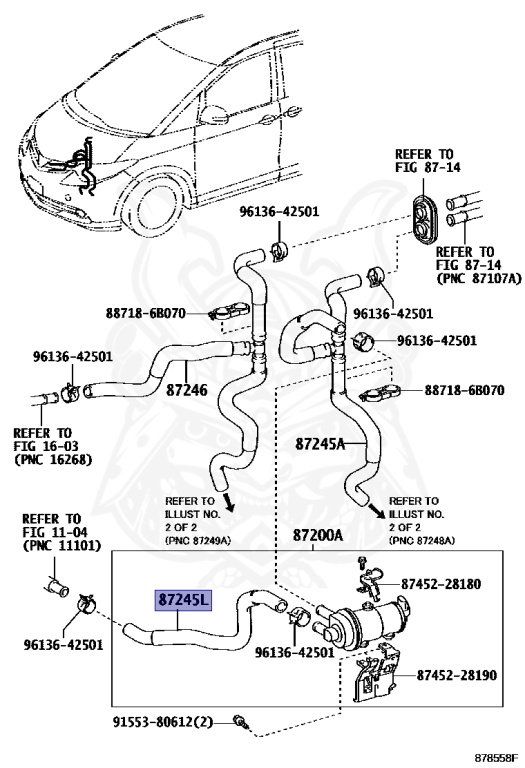 REFER TO
FIG 87-14

96136-42501

REFER TO
FIG 87-14
(PNC 87107A)

88718-6B070

96136-42501

96136-42501

96136-42501

87246

88718-6B070

REFER TO
FIG 16-03
(PNC 16268)

87245A

REFER TO
ILLUST NO.
2 OF 2
(PNC 87249A)

REFER TO
ILLUST NO.
2 OF 2
(PNC 87248A)

REFER TO
FIG 11-04
(PNC 11101)

87200A

87245L

87452-28180

96136-42501

96136-42501

87452-28190

91553-80612(2)

878558F