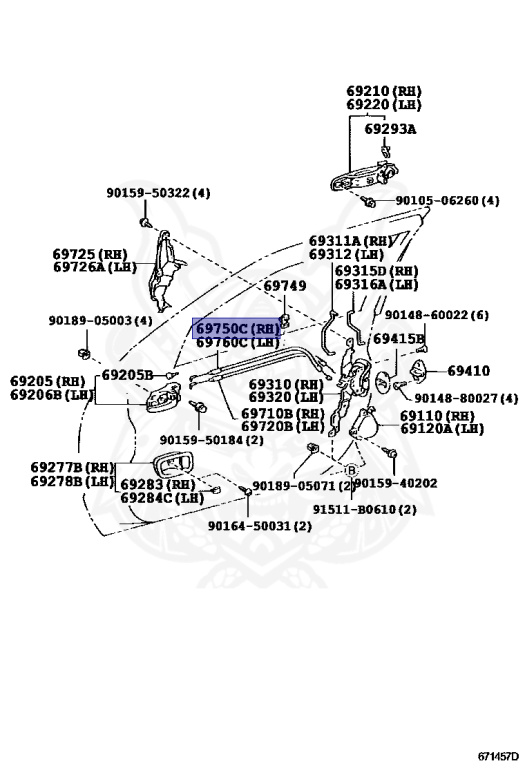 69210 (RH)
69220 (LH)
69293A
90159-50322 (4)
90105-06260 (4)
69725 (RH)
69726A (LH)
69311A (RH)
69312 (LH)
69315D (RH)
69316A (LH)
69749
90189-05003 (4)
90148-60022 (6)
69750C (RH)
69760C (LH)
69415B
69410
69205 (RH)
69206B (LH)
69205B
69310 (RH)
69320 (LH)
90148-80027 (4)
69710B (RH)
69720B (LH)
69110 (RH)
69120A (LH)
90159-50184 (2)
69277B (RH)
69278B (LH)
69283 (RH)
69284C (LH)
90189-05071 (2)
B
90159-40202
91511-B0610 (2)
90164-50031 (2)
671457D