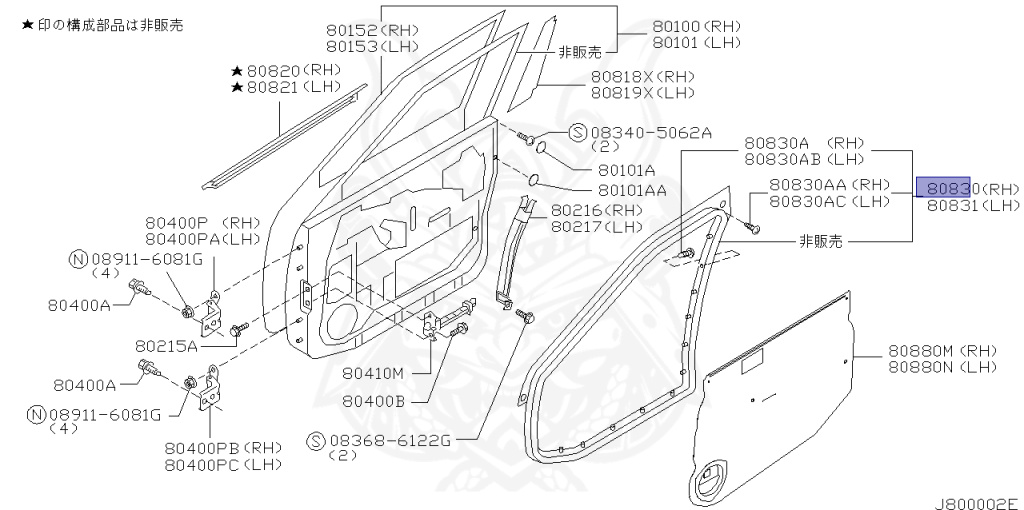 ★印の構成部品は非販売

80152(RH)
80153(LH)

80100(RH)
80101(LH)

非販売

★80820(RH)
★80821(LH)

80818X(RH)
80819X(LH)

Ⓢ08340-5062A
(2)

80101A

80101AA

80830A (RH)
80830AB(LH)

80830AA(RH)
80830AC(LH)

80830(RH)
80831(LH)

非販売

80216(RH)
80217(LH)

80400P (RH)
80400PA(LH)

Ⓝ08911-6081G
(4)

80400A

80215A

80400A

Ⓝ08911-6081G
(4)

80400PB(RH)
80400PC(LH)

80410M

80400B

Ⓢ08368-6122G
(2)

80880M(RH)
80880N(LH)

J800002E