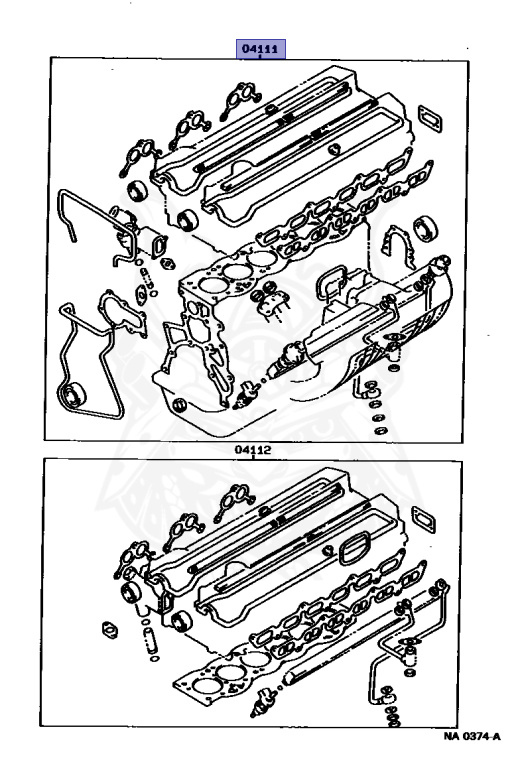 04111

04112

NA 0374-A