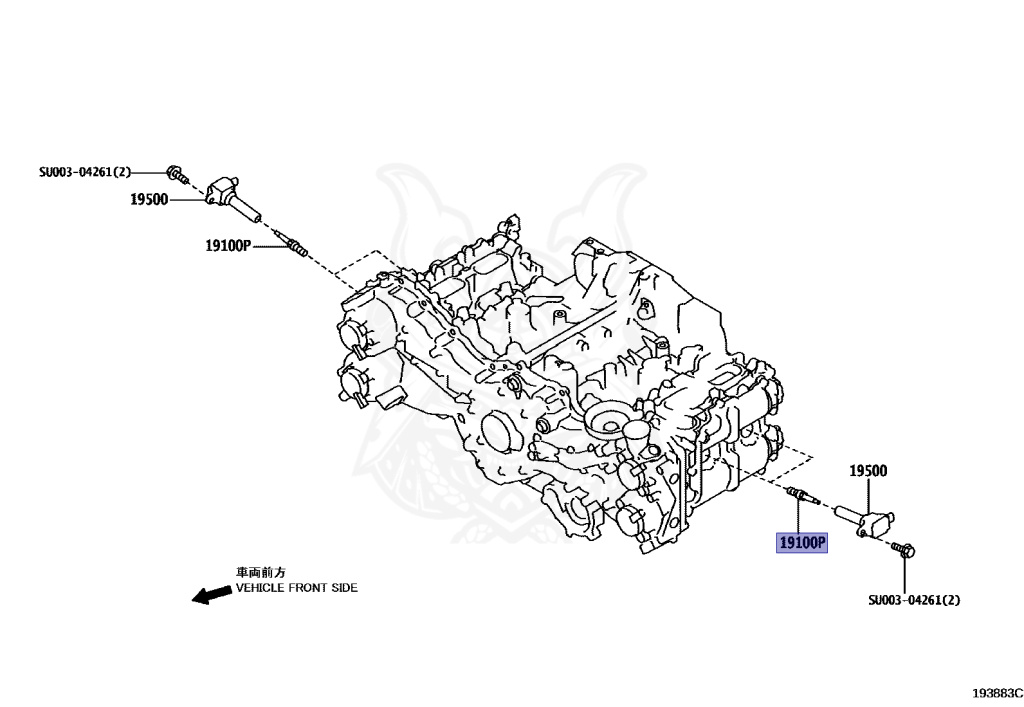 SU003-04261(2)
19500
19100P
19500
19100P
SU003-04261(2)
車両前方
VEHICLE FRONT SIDE
193883C