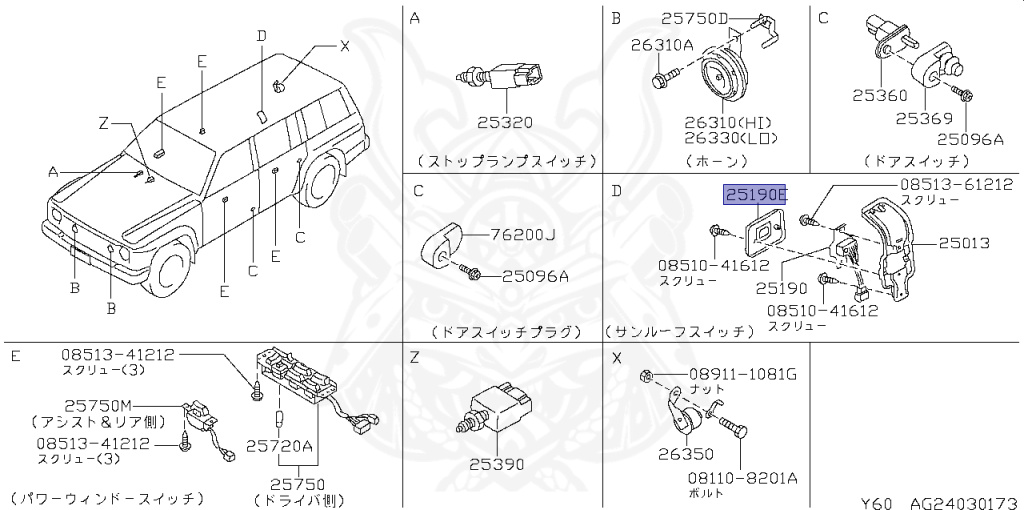 D
X
E
E
Z
A
B
B
E
C
E
C

A
25320
(ストップランプスイッチ)

B
25750D
26310A
26310(HI)
26330(LO)
(ホーン)

C
25360
25369
25096A
(ドアスイッチ)

C
76200J
25096A
(ドアスイッチプラグ)

D
25190E
08513-61212
スクリュー
25013
08510-41612
スクリュー
25190
08510-41612
スクリュー
(サンルーフスイッチ)

E
08513-41212
スクリュー(3)
25750M
(アシスト&リア側)
08513-41212
スクリュー(3)
25720A
25750
(ドライバ側)
(パワーウィンドースイッチ)

Z
25390

X
08911-1081G
ナット
26350
08110-8201A
ボルト

Y60 AG24030173