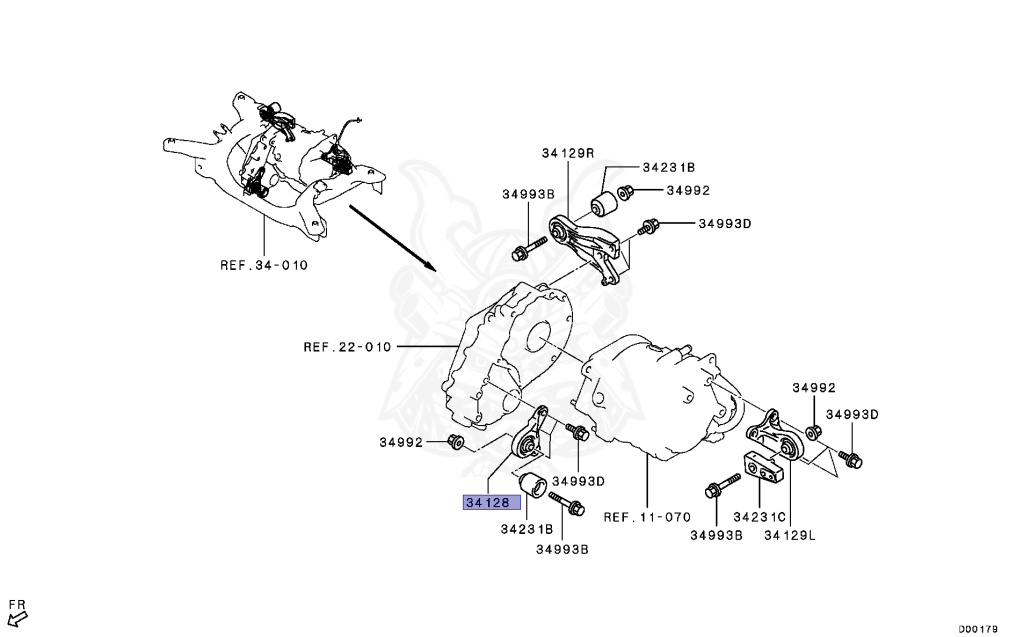 REF.34-010

34129R
34231B
34992
34993B
34993D

REF.22-010

34992
34993D

34992
34993D
34128
34231B
34993B
REF.11-070
34993B
34231C
34129L

FR

D00179