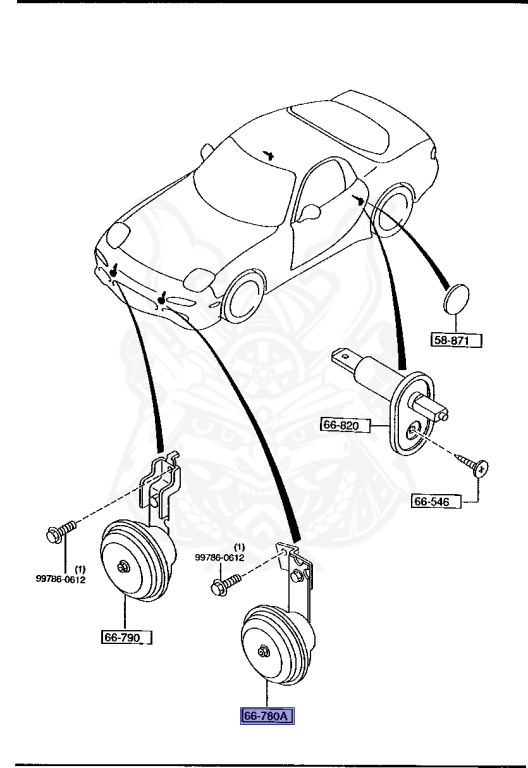 58-871

66-820

66-546

(1)
99786-0612

(1)
99786-0612

66-790

66-780A