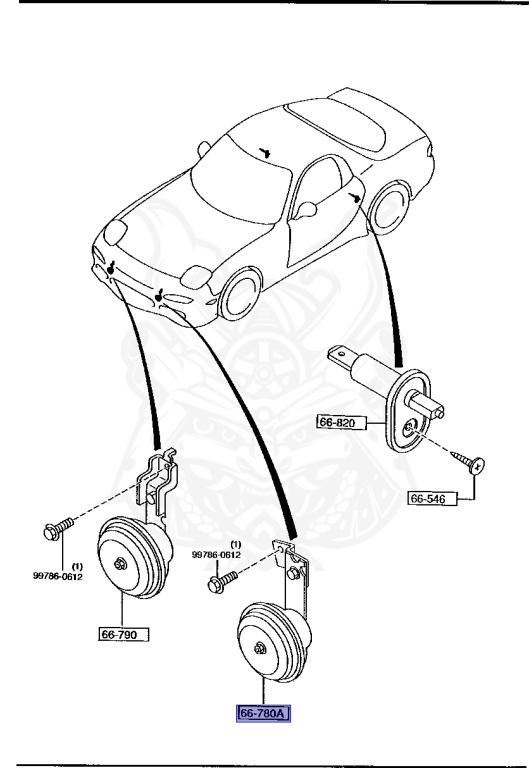 66-820

66-546

(1)
99786-0612

(1)
99786-0612

66-790

66-780A