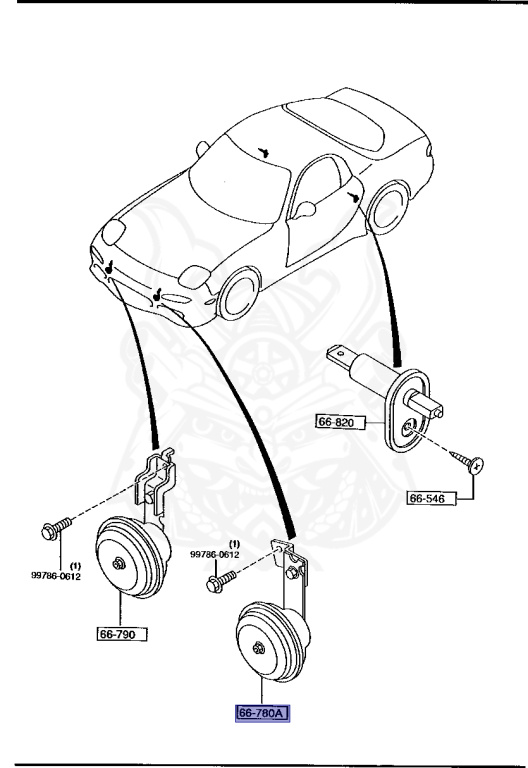 66-820

66-546

(1)
99786-0612

(1)
99786-0612

66-790

66-780A