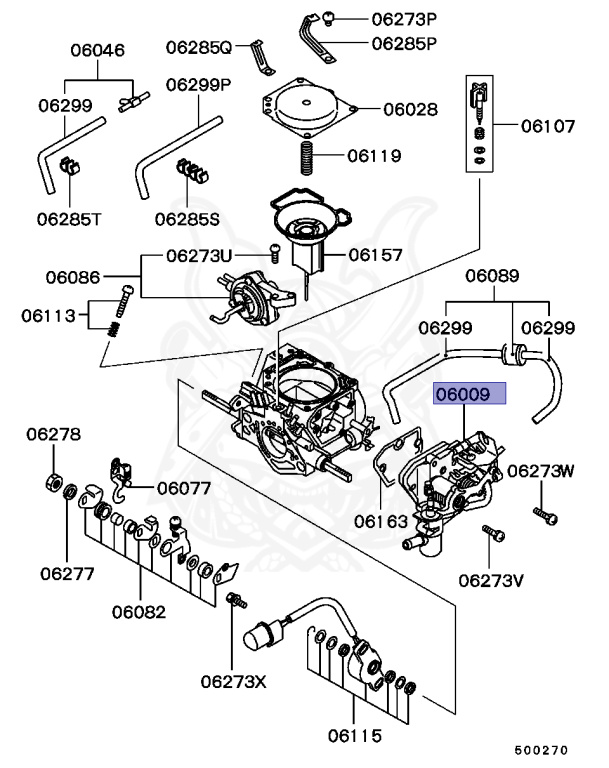 06273P
06285P
06046
06285Q
06299
06299P
06028
06107
06119
06285T
06285S
06273U
06157
06086
06089
06113
06299
06299
06009
06278
06077
06273W
06163
06277
06273V
06082
06273X
06115
500270