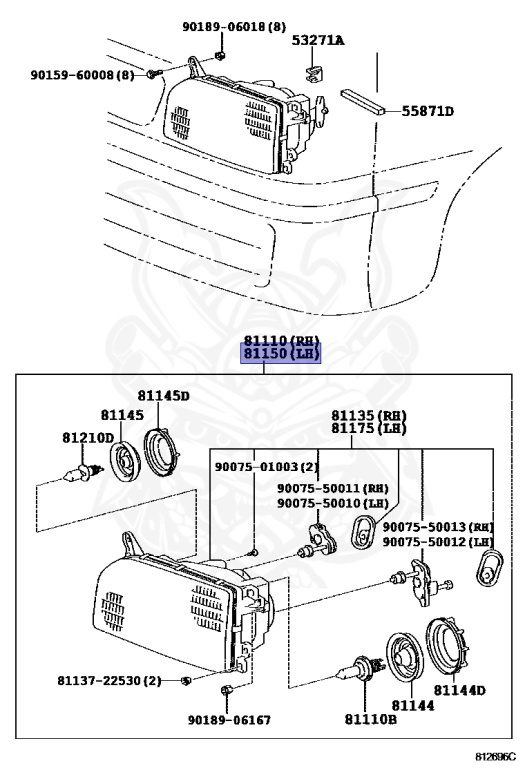 90189-06018 (8)
53271A
90159-60008 (8)
55871D

81110 (RH)
81150 (LH)

81145D
81145
81210D
81135 (RH)
81175 (LH)
90075-01003 (2)
90075-50011 (RH)
90075-50010 (LH)
90075-50013 (RH)
90075-50012 (LH)
81137-22530 (2)
90189-06167
81110B
81144
81144D

812696C