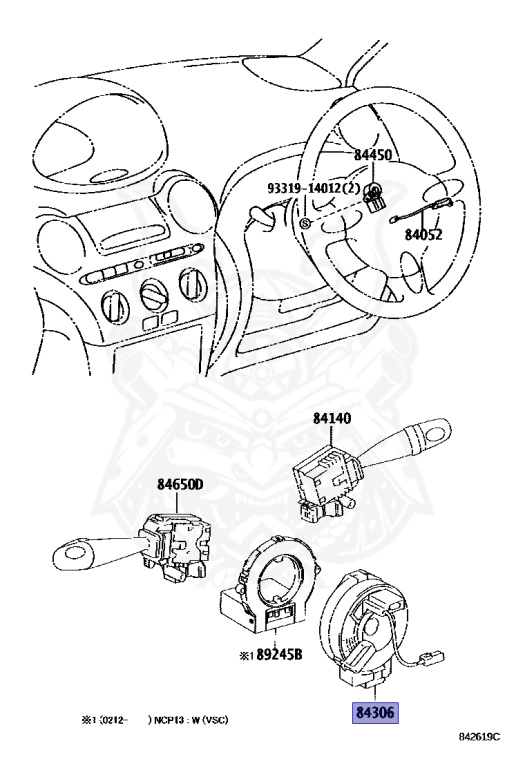 84450
93319-14012(2)
84052
84140
84650D
※1 89245B
84306
※1 (0212- ) NCP13 : W (VSC)
842619C