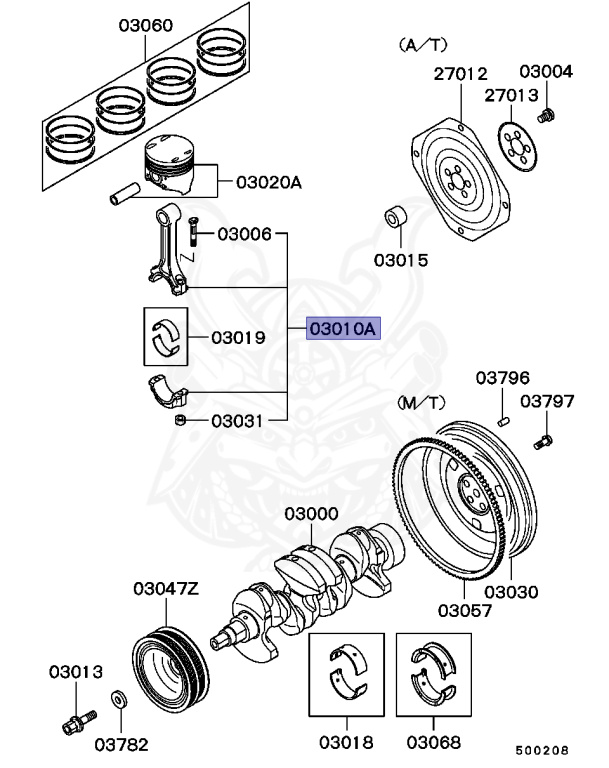 03060

(A/T)

27012

03004

27013

03020A

03006

03015

03019

03010A

03031

03796

(M/T)

03797

03000

03047Z

03030

03057

03013

03782

03018

03068

500208